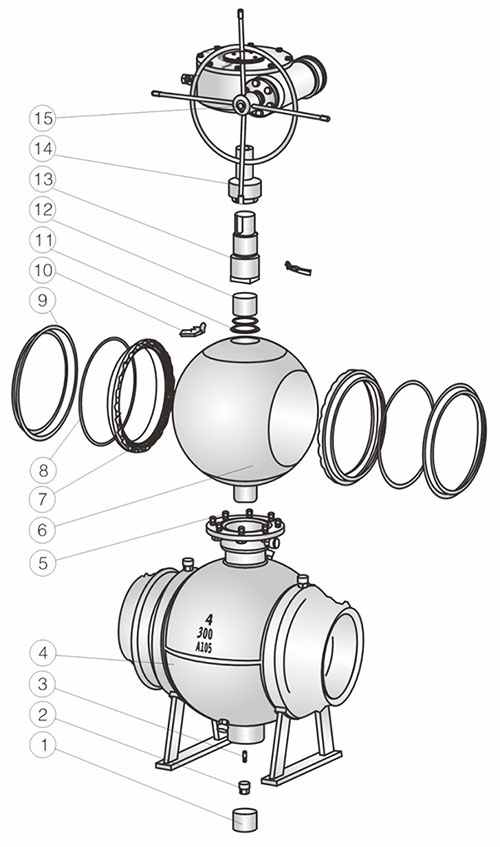 15
14
13
12
11
10
9
8
7
6
5
4
300
A105
4
3
2
1